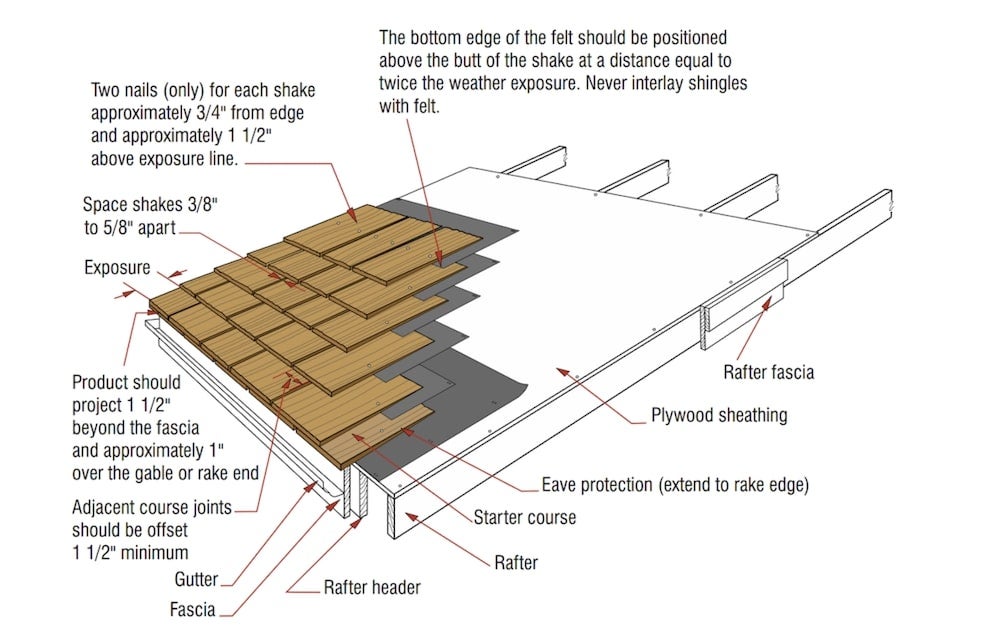 The bottom edge of the felt should be positioned above the butt of the shake at a distance equal to twice the weather exposure. Never interlay shingles with felt.

Two nails (only) for each shake approximately 3/4" from edge and approximately 1 1/2" above exposure line.

Space shakes 3/8" to 5/8" apart

Exposure

Product should project 1 1/2" beyond the fascia and approximately 1" over the gable or rake end

Adjacent course joints should be offset 1 1/2" minimum

Gutter

Fascia

Rafter header

Rafter

Starter course

Eave protection (extend to rake edge)

Plywood sheathing

Rafter fascia