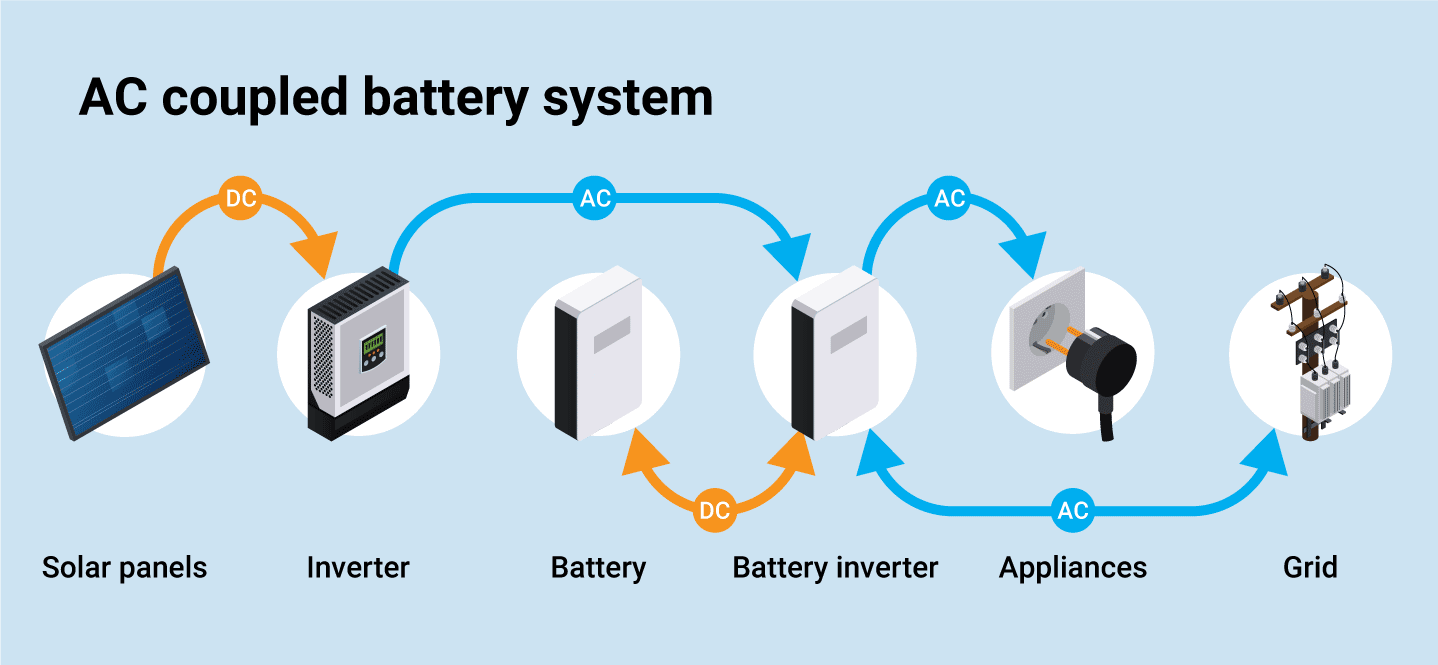 AC coupled battery system

DC

AC

AC

DC

AC

Solar panels

Inverter

Battery

Battery inverter

Appliances

Grid